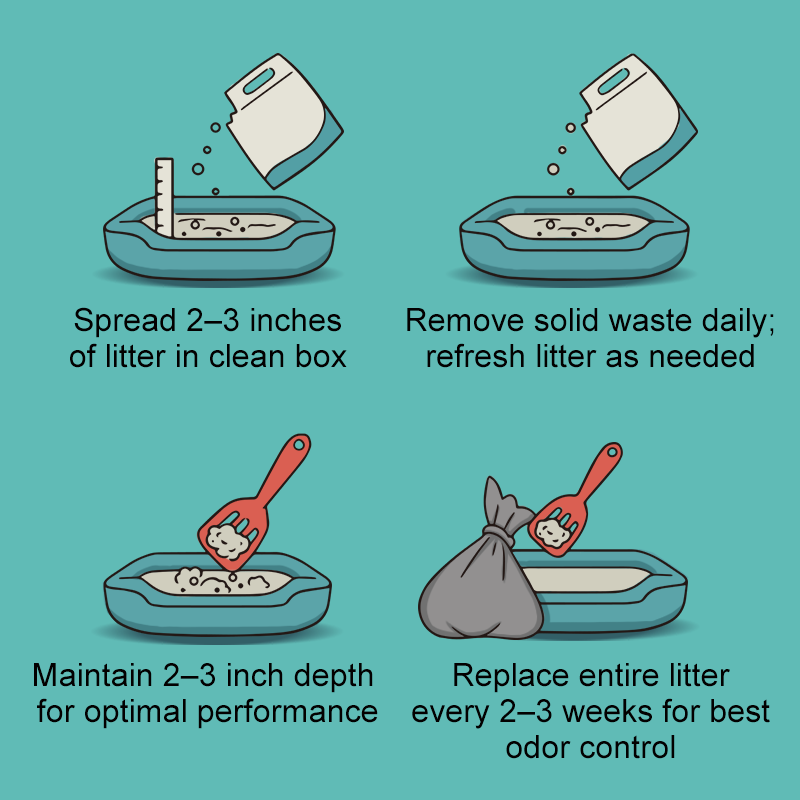 Spread 2–3 inches of litter in clean box

Remove solid waste daily; refresh litter as needed

Maintain 2–3 inch depth for optimal performance

Replace entire litter every 2–3 weeks for best odor control